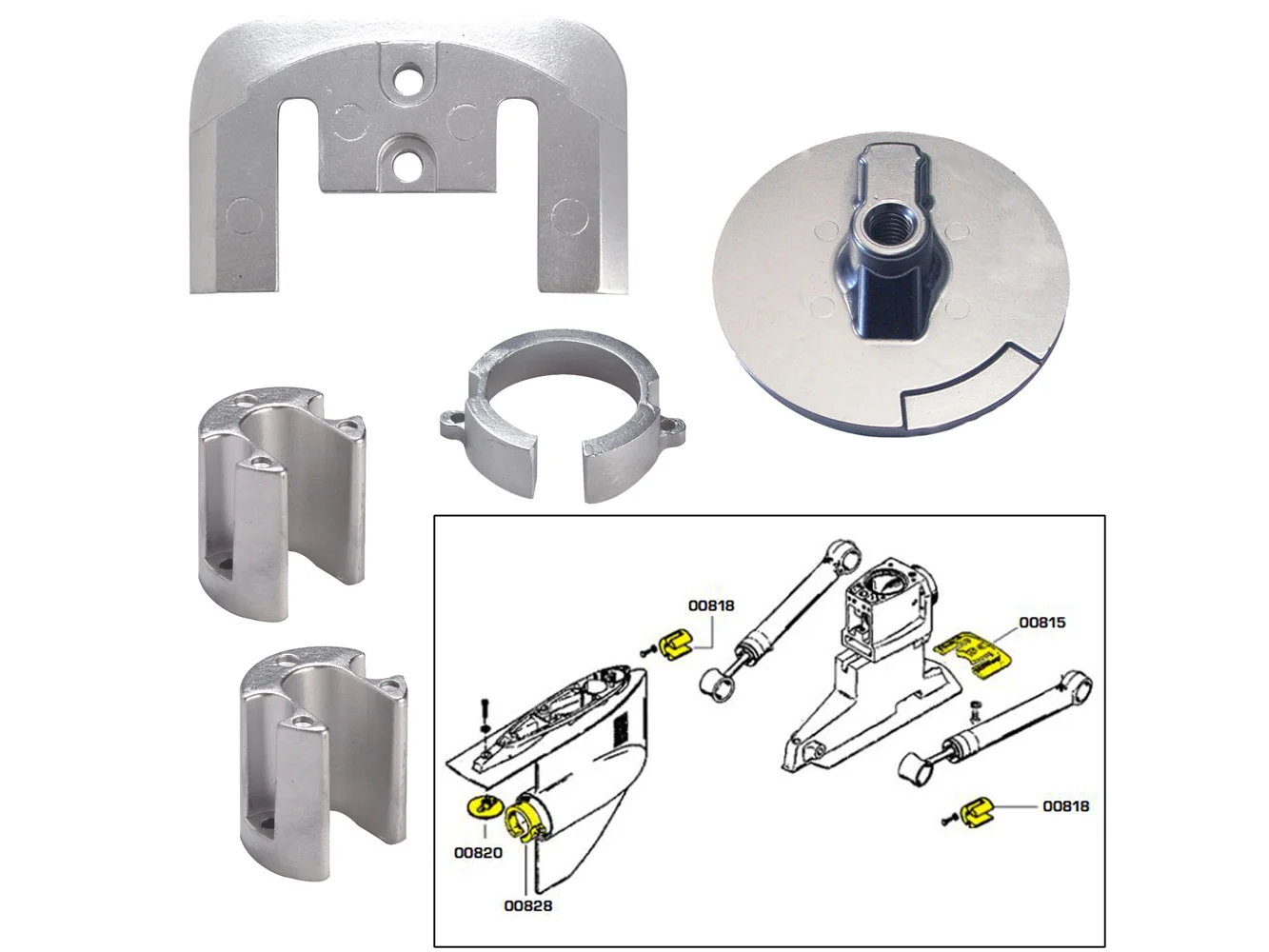 00818

00815

00818

00820

00828