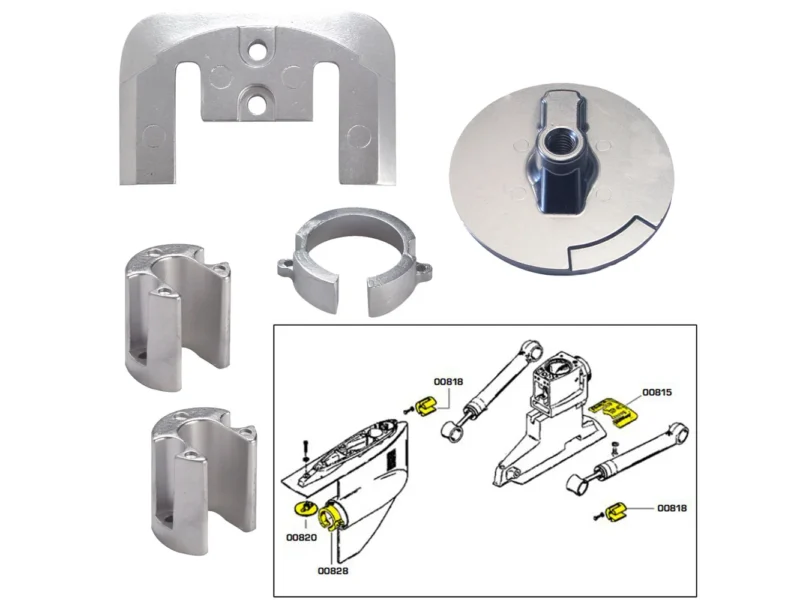 00818
00815
00818
00820
00828