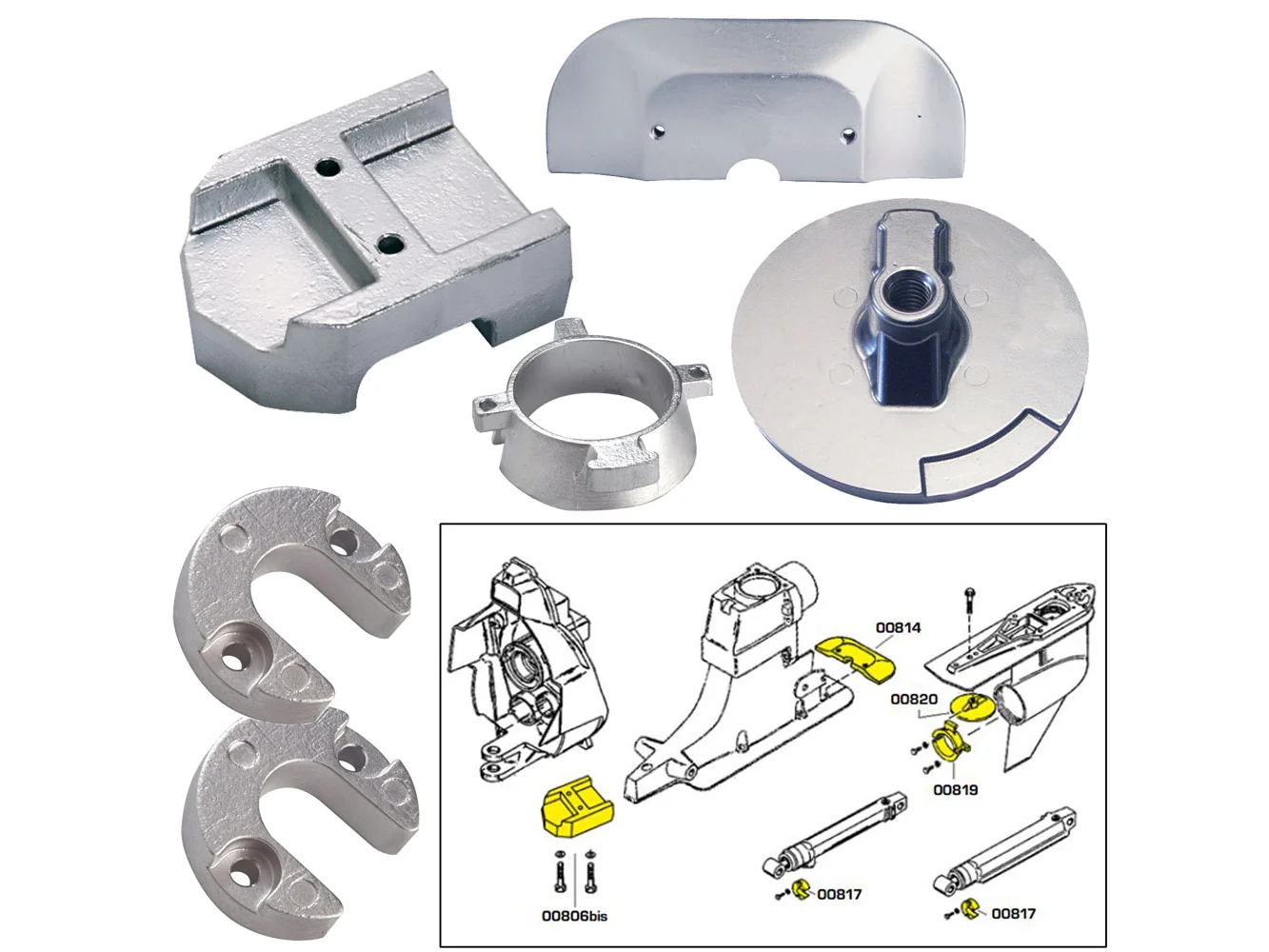 00814

00820

00819

00817

00817

00806bis