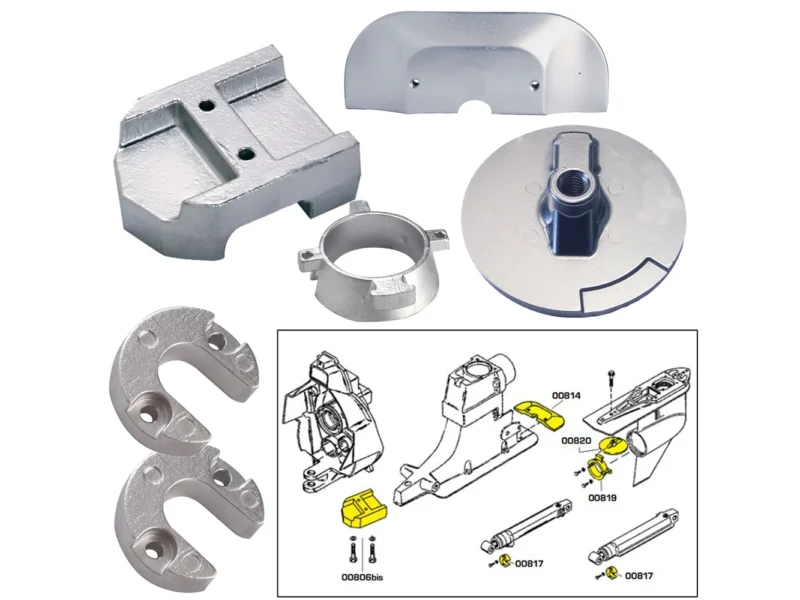 00814
00820
00819
00806bis
00817
00817