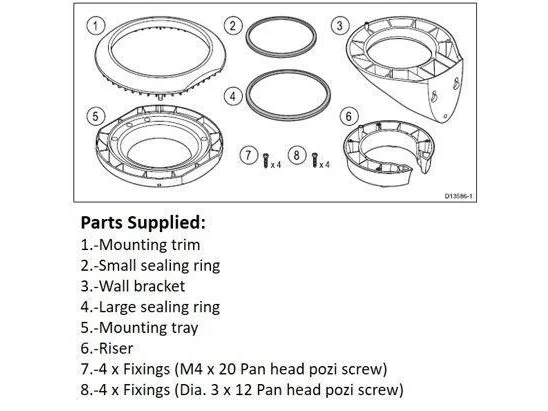 1
2
3
4
5
6
7
x 4
8
x 4
D13586-1

**Parts Supplied:**
1.-Mounting trim
2.-Small sealing ring
3.-Wall bracket
4.-Large sealing ring
5.-Mounting tray
6.-Riser
7.-4 x Fixings (M4 x 20 Pan head pozi screw)
8.-4 x Fixings (Dia. 3 x 12 Pan head pozi screw)